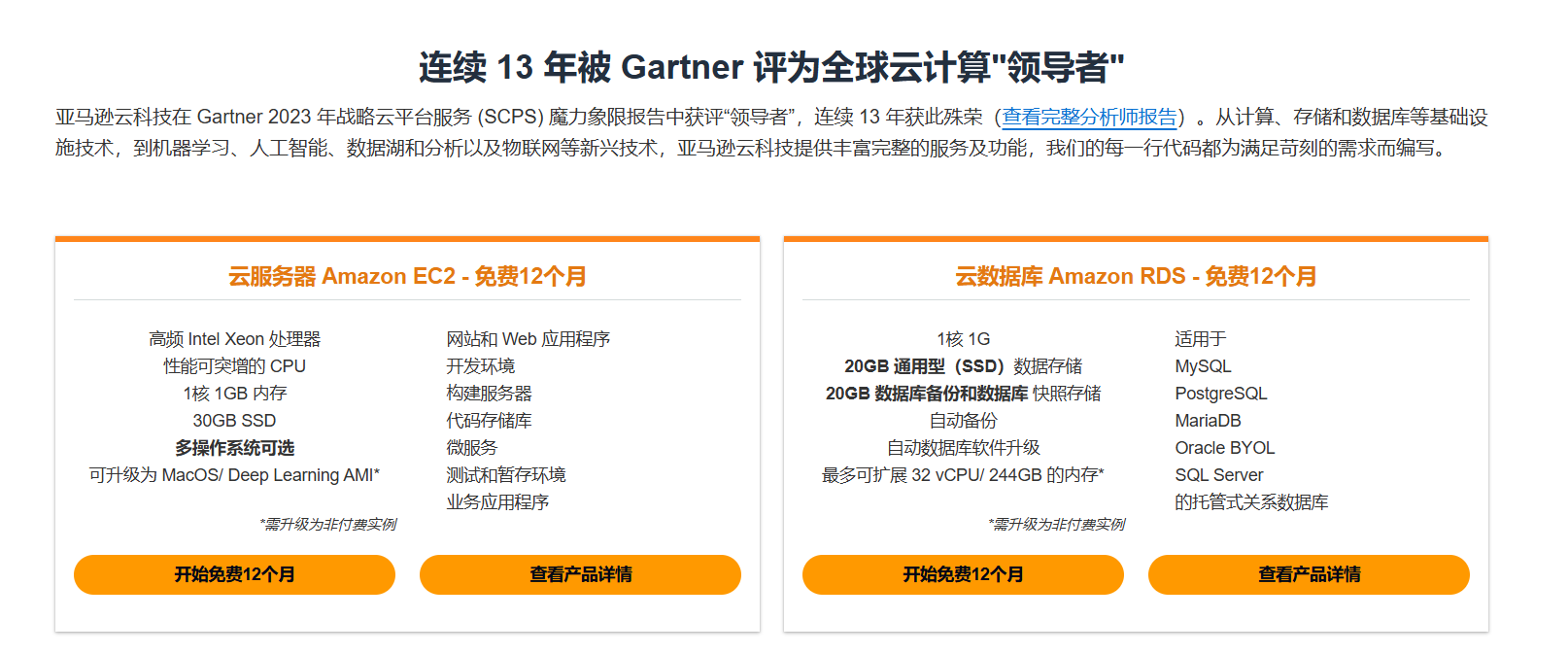 连续 13 年被 Gartner 评为全球云计算"领导者"

亚马逊云科技在 Gartner 2023 年战略云平台服务 (SCPS) 魔力象限报告中获评“领导者”，连续 13 年获此殊荣（查看完整分析师报告）。从计算、存储和数据库等基础设施技术，到机器学习、人工智能、数据湖和分析以及物联网等新兴技术，亚马逊云科技提供丰富完整的服务及功能，我们的每一行代码都为满足苛刻的需求而编写。

云服务器 Amazon EC2 - 免费12个月

高频 Intel Xeon 处理器
性能可突增的 CPU
1核 1GB 内存
30GB SSD
多操作系统可选
可升级为 MacOS/ Deep Learning AMI*

*需升级为非付费实例

网站和 Web 应用程序
开发环境
构建服务器
代码存储库
微服务
测试和暂存环境
业务应用程序

开始免费12个月
查看产品详情

云数据库 Amazon RDS - 免费12个月

1核 1G
20GB 通用型（SSD）数据存储
20GB 数据库备份和数据库 快照存储
自动备份
自动数据库软件升级
最多可扩展 32 vCPU/ 244GB 的内存*

*需升级为非付费实例

适用于
MySQL
PostgreSQL
MariaDB
Oracle BYOL
SQL Server
的托管式关系数据库

开始免费12个月
查看产品详情